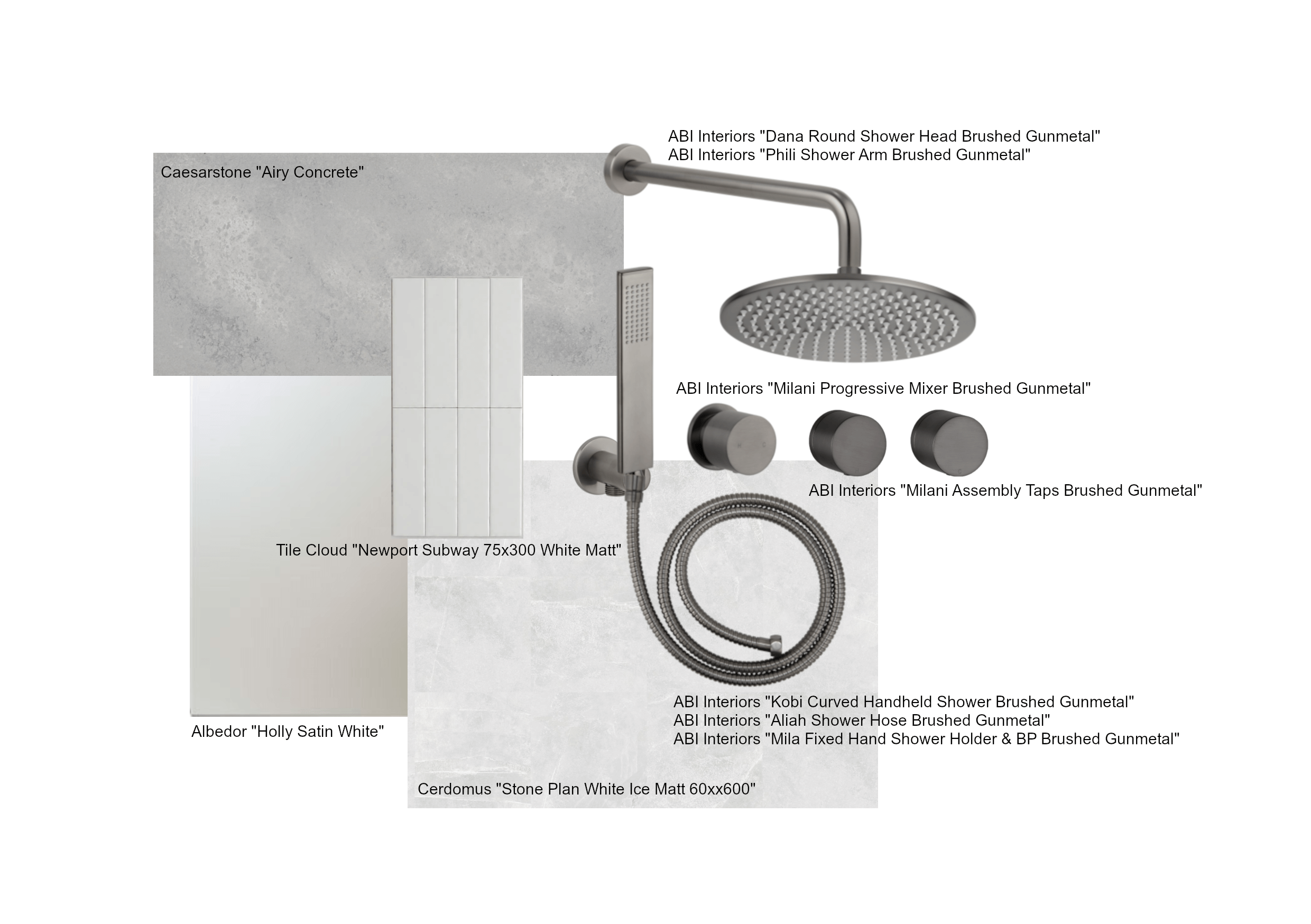 ABI Interiors "Dana Round Shower Head Brushed Gunmetal"
ABI Interiors "Phili Shower Arm Brushed Gunmetal"

Caesarstone "Airy Concrete"

ABI Interiors "Milani Progressive Mixer Brushed Gunmetal"

ABI Interiors "Milani Assembly Taps Brushed Gunmetal"

Tile Cloud "Newport Subway 75x300 White Matt"

ABI Interiors "Kobi Curved Handheld Shower Brushed Gunmetal"
ABI Interiors "Aliah Shower Hose Brushed Gunmetal"
ABI Interiors "Mila Fixed Hand Shower Holder & BP Brushed Gunmetal"

Albedor "Holly Satin White"

Cerdomus "Stone Plan White Ice Matt 60xx600"